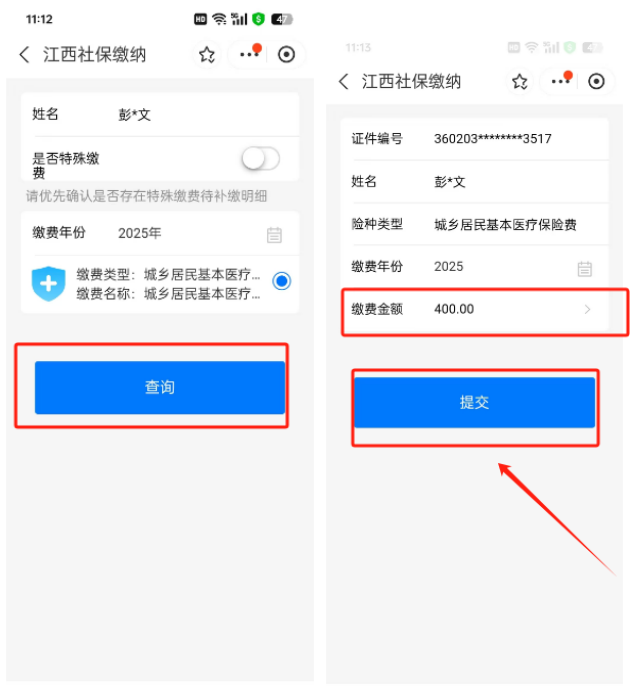 11:12 HD 47

江西社保缴纳

姓名 彭*文

是否特殊缴费

请优先确认是否存在特殊缴费待补缴明细

缴费年份 2025年

缴费类型：城乡居民基本医疗...
缴费名称：城乡居民基本医疗...

查询

11:13 HD 47

江西社保缴纳

证件编号 360203********3517

姓名 彭*文

险种类型 城乡居民基本医疗保险费

缴费年份 2025

缴费金额 400.00

提交