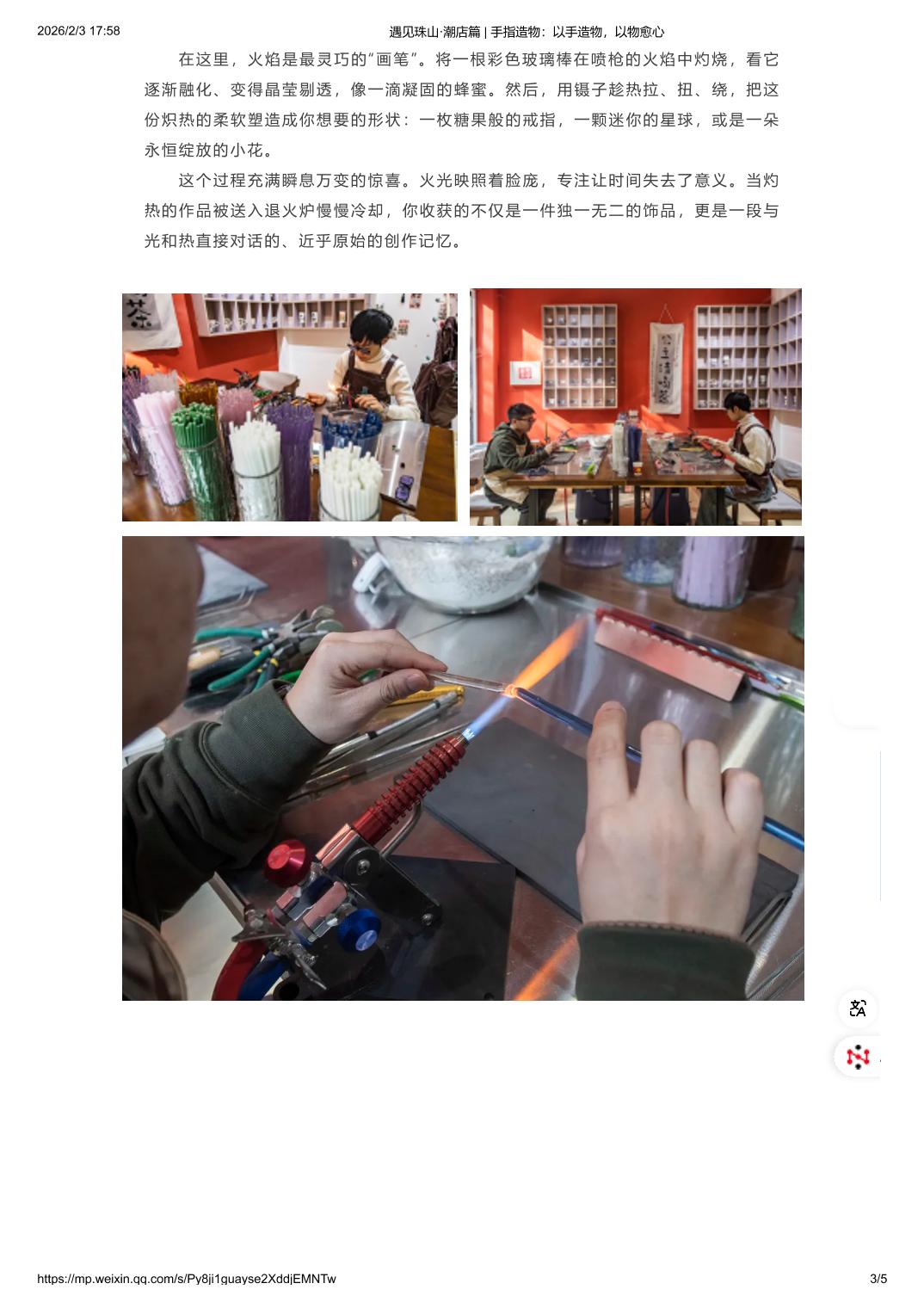 2026/2/3 17:58 遇见珠山·潮店篇 | 手指造物：以手造物，以物愈心

在这里，火焰是最灵巧的“画笔”。将一根彩色玻璃棒在喷枪的火焰中灼烧，看它逐渐融化、变得晶莹剔透，像一滴凝固的蜂蜜。然后，用镊子趁热拉、扭、绕，把这份炽热的柔软塑造成你想要的形状：一枚糖果般的戒指，一颗迷你的星球，或是一朵永恒绽放的小花。

这个过程充满瞬息万变的惊喜。火光映照着脸庞，专注让时间失去了意义。当灼热的作品被送入退火炉慢慢冷却，你收获的不仅是一件独一无二的饰品，更是一段与光和热直接对话的、近乎原始的创作记忆。

https://mp.weixin.qq.com/s/Py8ji1guayse2XddjEMNTw 3/5